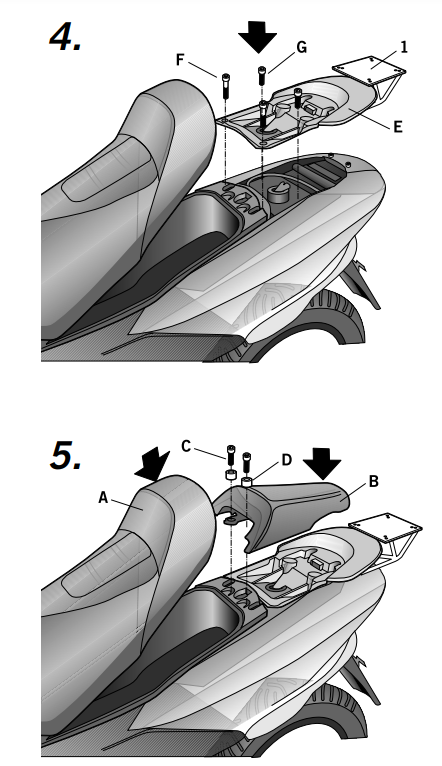 4.

F
G
1
E

5.

C
D
A
B