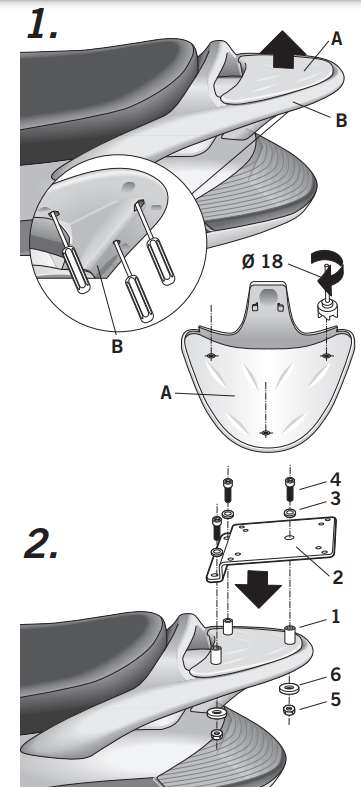 1.

A

B

B

Ø 18

A

2.

4

3

2

1

6

5