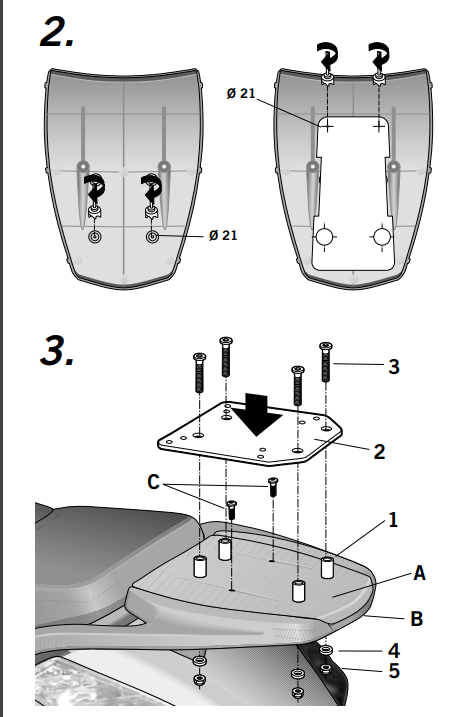 2.

Ø 21

Ø 21

3.

3

2

C

1

A

B

4

5